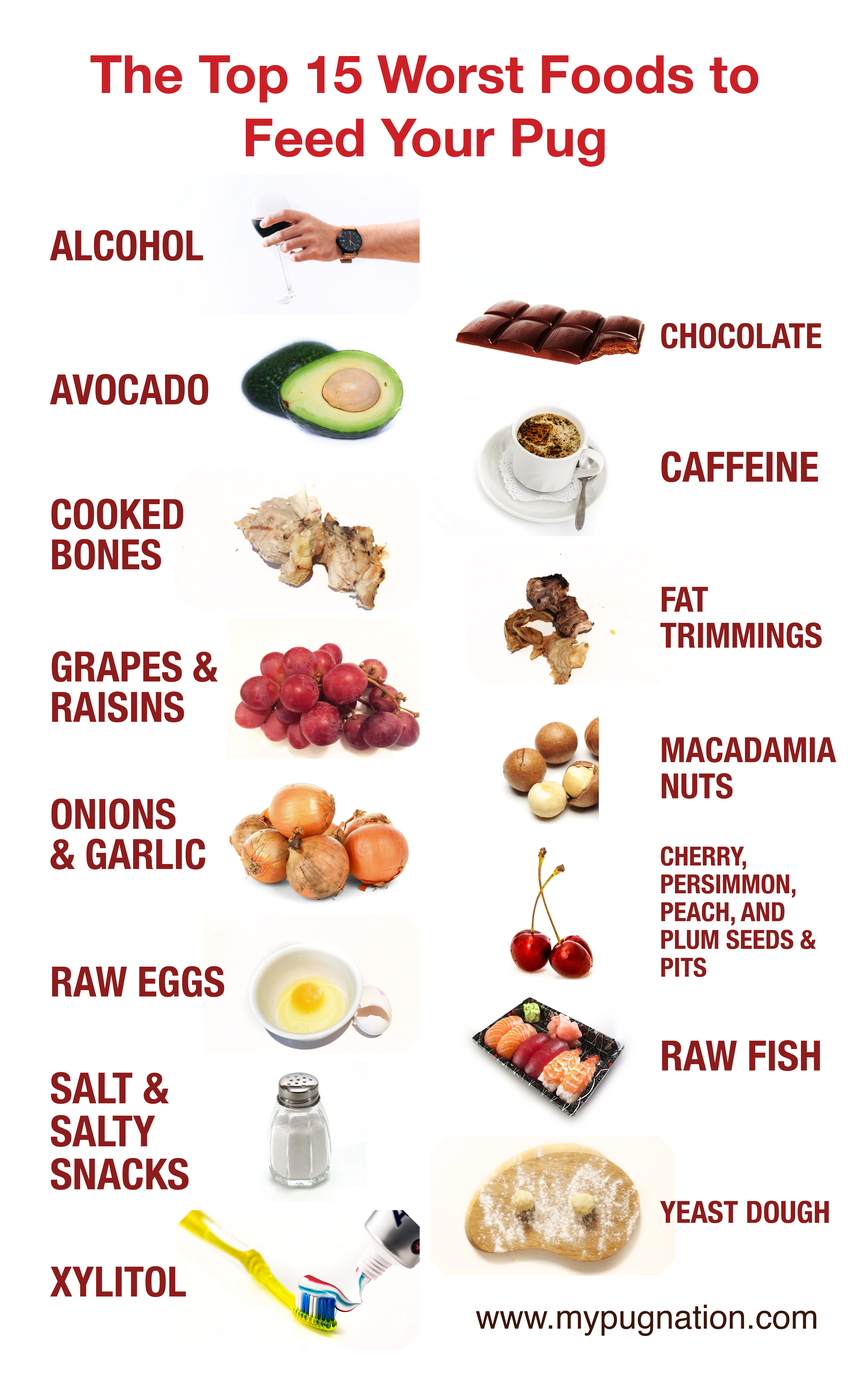 The Top 15 Worst Foods to Feed Your Pug

ALCOHOL

AVOCADO

COOKED BONES

GRAPES & RAISINS

ONIONS & GARLIC

RAW EGGS

SALT & SALTY SNACKS

XYLITOL

CHOCOLATE

CAFFEINE

FAT TRIMMINGS

MACADAMIA NUTS

CHERRY, PERSIMMON, PEACH, AND PLUM SEEDS & PITS

RAW FISH

YEAST DOUGH

www.mypugnation.com